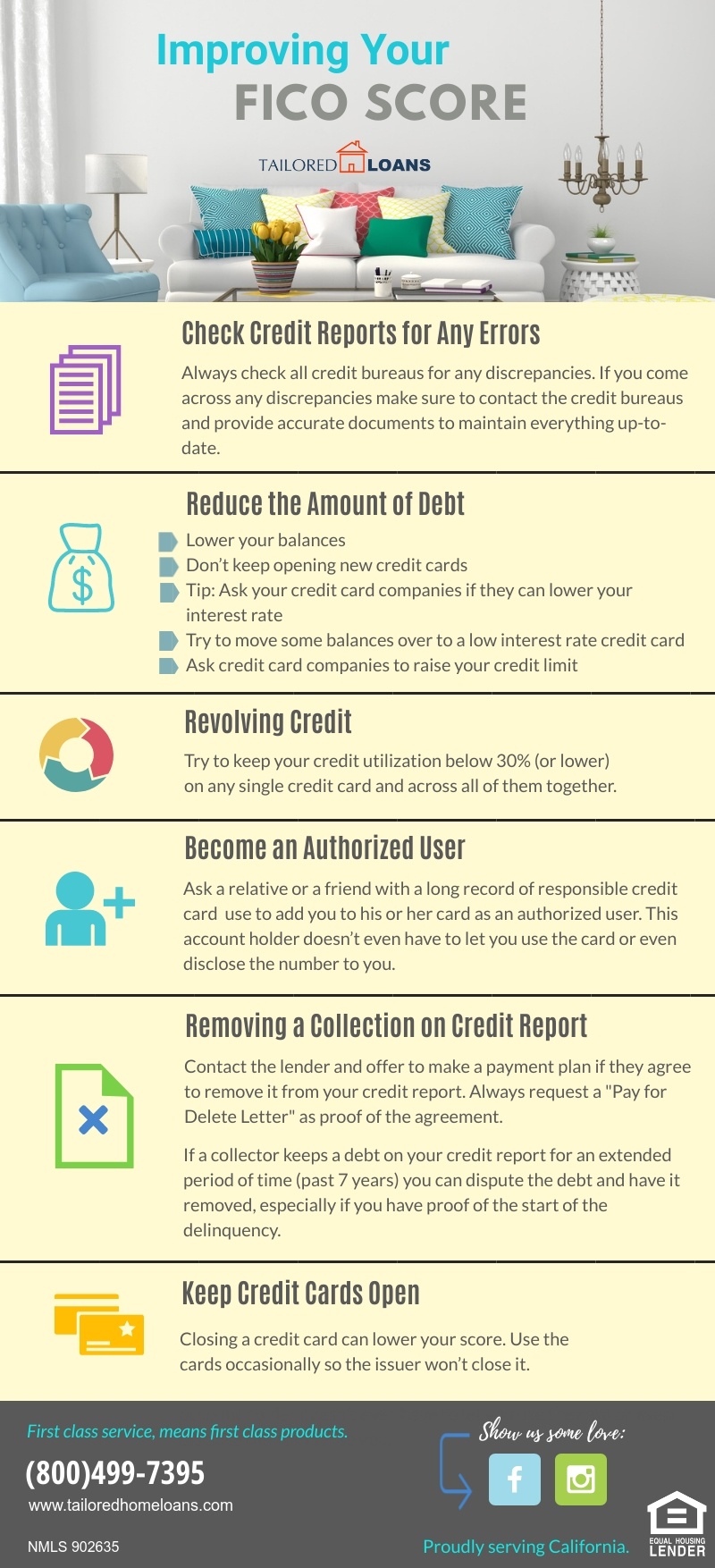 Improving Your
FICO SCORE

TAILORED LOANS

Check Credit Reports for Any Errors

Always check all credit bureaus for any discrepancies. If you come across any discrepancies make sure to contact the credit bureaus and provide accurate documents to maintain everything up-to-date.

Reduce the Amount of Debt

Lower your balances
Don't keep opening new credit cards
Tip: Ask your credit card companies if they can lower your interest rate
Try to move some balances over to a low interest rate credit card
Ask credit card companies to raise your credit limit

Revolving Credit

Try to keep your credit utilization below 30% (or lower) on any single credit card and across all of them together.

Become an Authorized User

Ask a relative or a friend with a long record of responsible credit card use to add you to his or her card as an authorized user. This account holder doesn't even have to let you use the card or even disclose the number to you.

Removing a Collection on Credit Report

Contact the lender and offer to make a payment plan if they agree to remove it from your credit report. Always request a "Pay for Delete Letter" as proof of the agreement.

If a collector keeps a debt on your credit report for an extended period of time (past 7 years) you can dispute the debt and have it removed, especially if you have proof of the start of the delinquency.

Keep Credit Cards Open

Closing a credit card can lower your score. Use the cards occasionally so the issuer won't close it.

First class service, means first class products.
(800)499-7395
www.tailoredhomeloans.com
NMLS 902635

Show us some love:

Proudly serving California.

EQUAL HOUSING LENDER